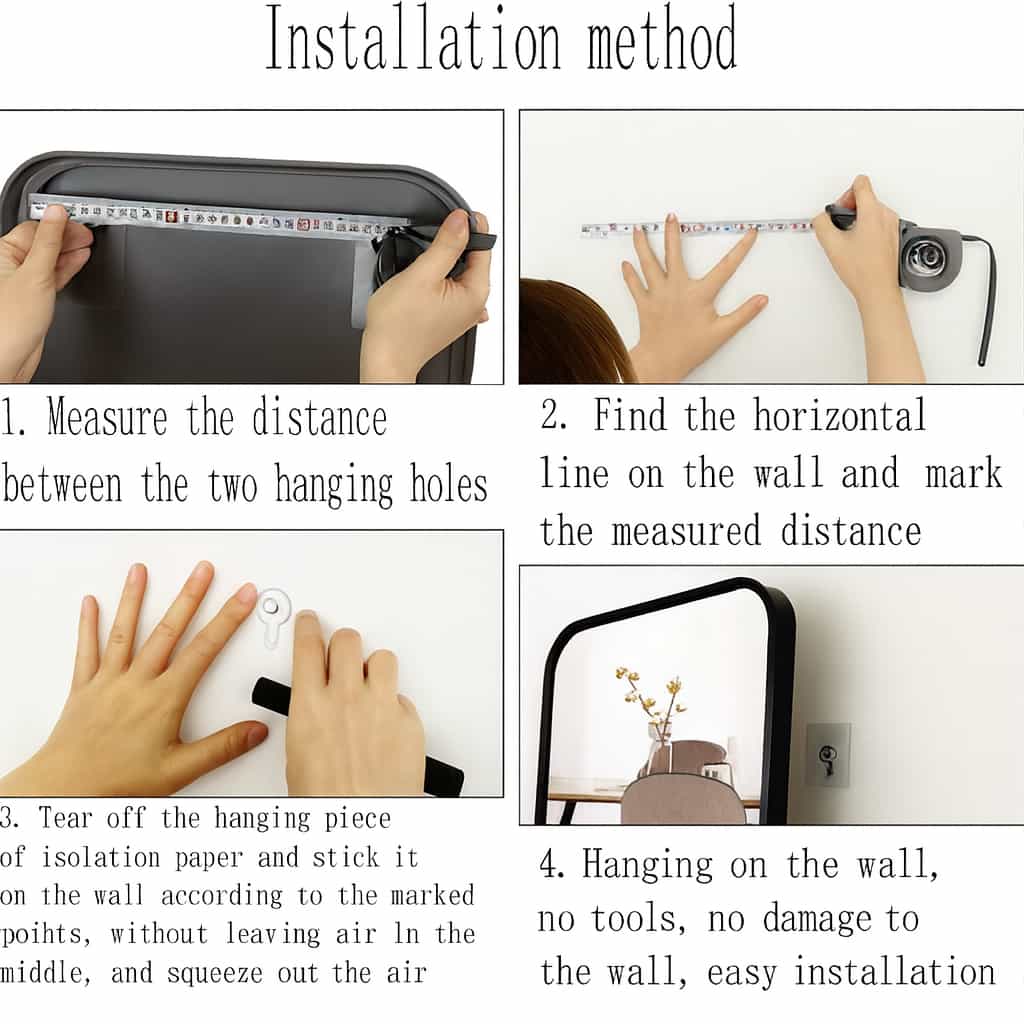 Installation method

1. Measure the distance between the two hanging holes

2. Find the horizontal line on the wall and mark the measured distance

3. Tear off the hanging piece of isolation paper and stick it on the wall according to the marked poihts, without leaving air ln the middle, and squeeze out the air

4. Hanging on the wall, no tools, no damage to the wall, easy installation